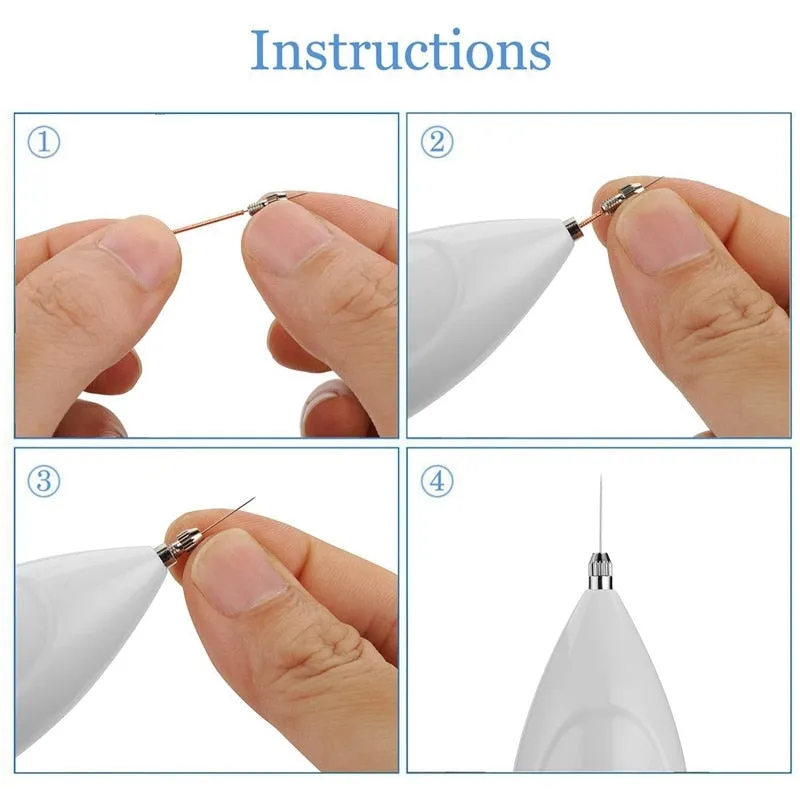 Instructions

①

②

③

④